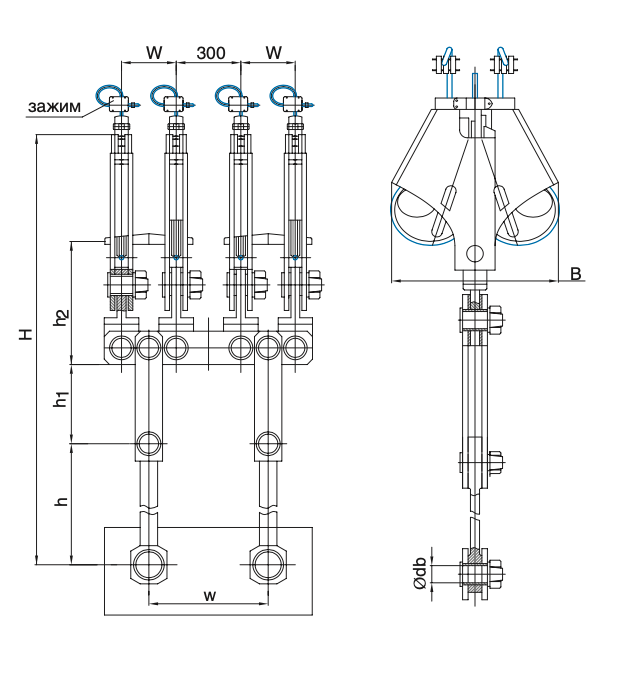 W
300
W
зажим
H
$h_2$
$h_1$
h
w
B
Ødb